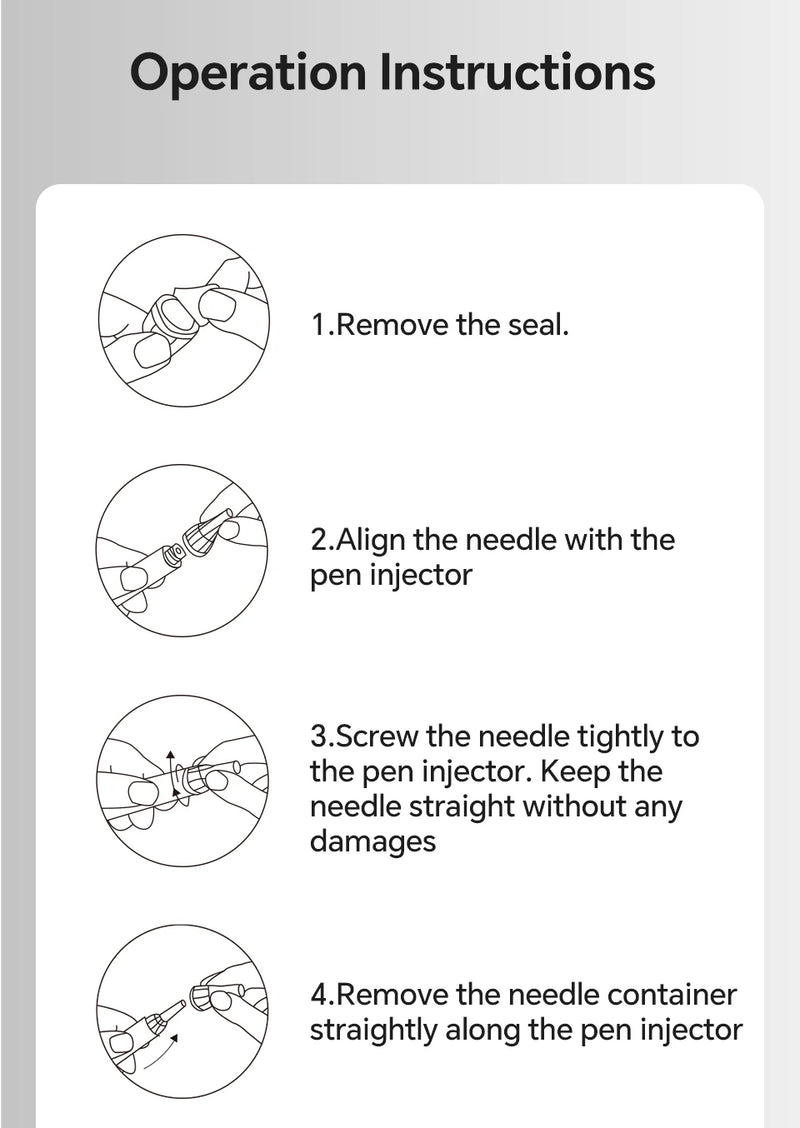 Operation Instructions

1.Remove the seal.

2.Align the needle with the pen injector

3.Screw the needle tightly to the pen injector. Keep the needle straight without any damages

4.Remove the needle container straightly along the pen injector