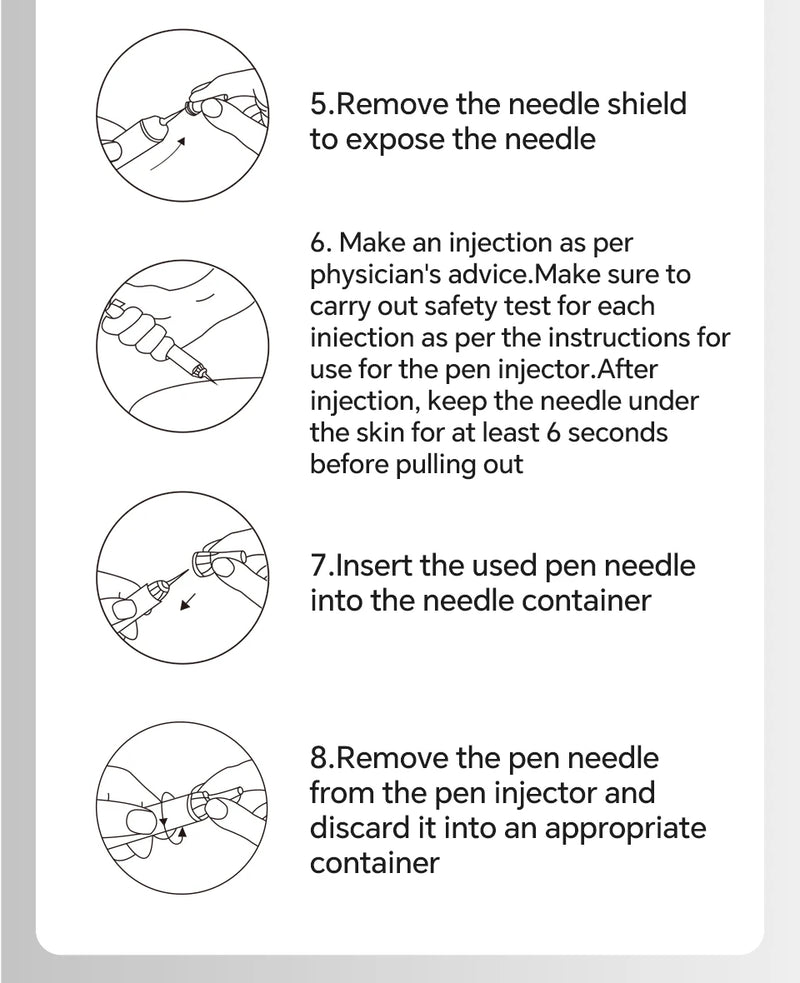 5.Remove the needle shield to expose the needle

6. Make an injection as per physician's advice.Make sure to carry out safety test for each iniection as per the instructions for use for the pen injector.After injection, keep the needle under the skin for at least 6 seconds before pulling out

7.Insert the used pen needle into the needle container

8.Remove the pen needle from the pen injector and discard it into an appropriate container