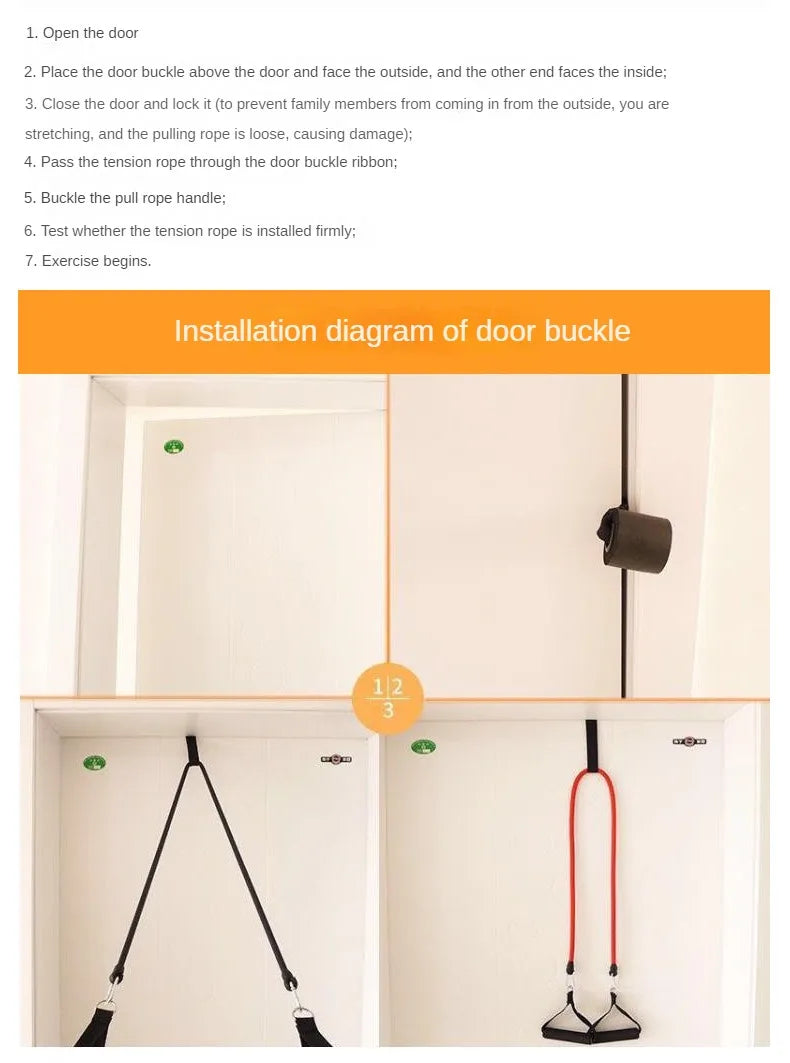 1. Open the door

2. Place the door buckle above the door and face the outside, and the other end faces the inside;

3. Close the door and lock it (to prevent family members from coming in from the outside, you are stretching, and the pulling rope is loose, causing damage);

4. Pass the tension rope through the door buckle ribbon;

5. Buckle the pull rope handle;

6. Test whether the tension rope is installed firmly;

7. Exercise begins.

Installation diagram of door buckle

1 2
3