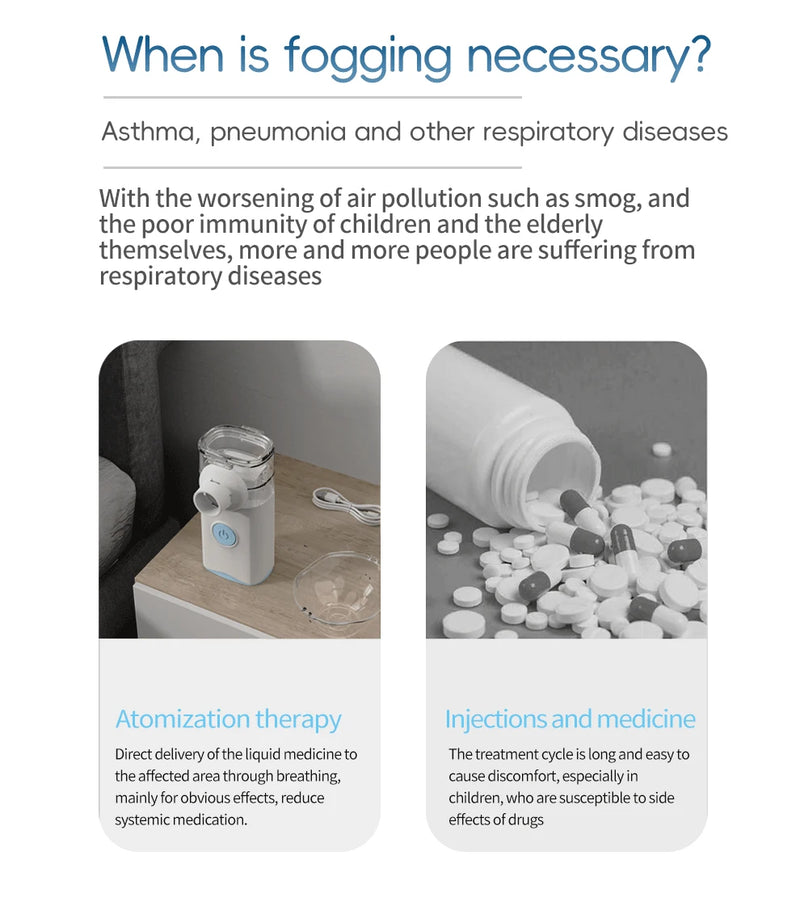 When is fogging necessary?

Asthma, pneumonia and other respiratory diseases

With the worsening of air pollution such as smog, and the poor immunity of children and the elderly themselves, more and more people are suffering from respiratory diseases

Atomization therapy

Direct delivery of the liquid medicine to the affected area through breathing, mainly for obvious effects, reduce systemic medication.

Injections and medicine

The treatment cycle is long and easy to cause discomfort, especially in children, who are susceptible to side effects of drugs