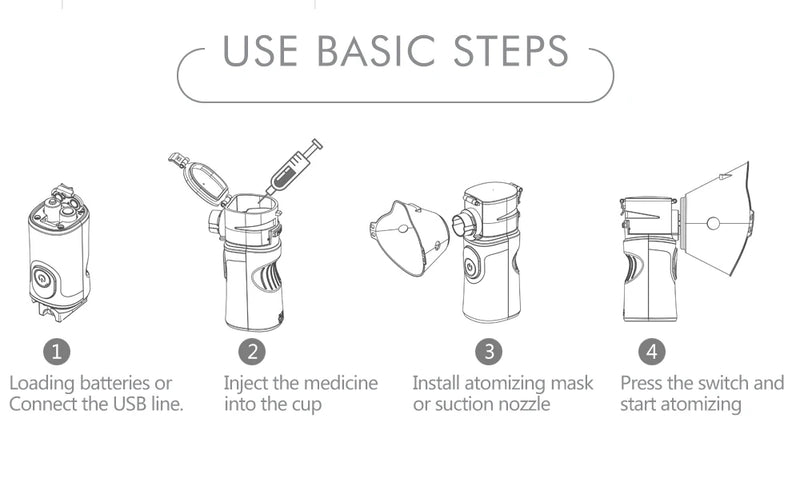 USE BASIC STEPS

1
Loading batteries or Connect the USB line.

2
Inject the medicine into the cup

3
Install atomizing mask or suction nozzle

4
Press the switch and start atomizing